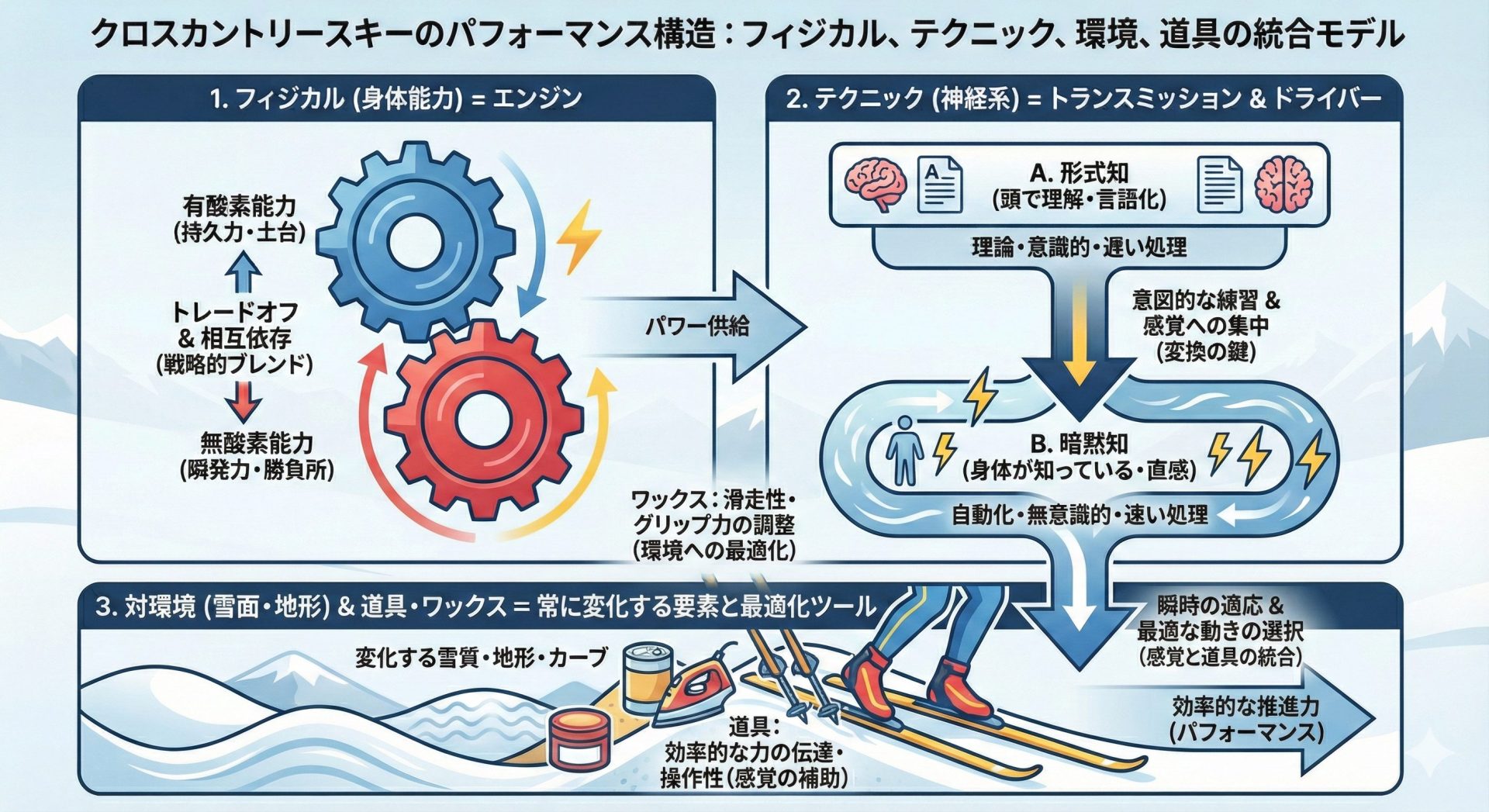 クロスカントリースキーのパフォーマンス構造：フィジカル、テクニック、環境、道具の統合モデル

1. フィジカル (身体能力) = エンジン

有酸素能力
(持久力・土台)

トレードオフ
& 相互依存
(戦略的ブレンド)

無酸素能力
(瞬発力・勝負所)

パワー供給

2. テクニック (神経系) = トランスミッション & ドライバー

A. 形式知
(頭で理解・言語化)

理論・意識的・遅い処理

意図的な練習 &
感覚への集中
(変換の鍵)

B. 暗黙知
(身体が知っている・直感)

自動化・無意識的・速い処理

ワックス：滑走性・
グリップ力の調整
(環境への最適化)

3. 対環境 (雪面・地形) & 道具・ワックス = 常に変化する要素と最適化ツール

変化する雪質・地形・カーブ

道具：
効率的な力の伝達・
操作性(感覚の補助)

瞬時の適応 &
最適な動きの選択
(感覚と道具の統合)

効率的な推進力
(パフォーマンス)